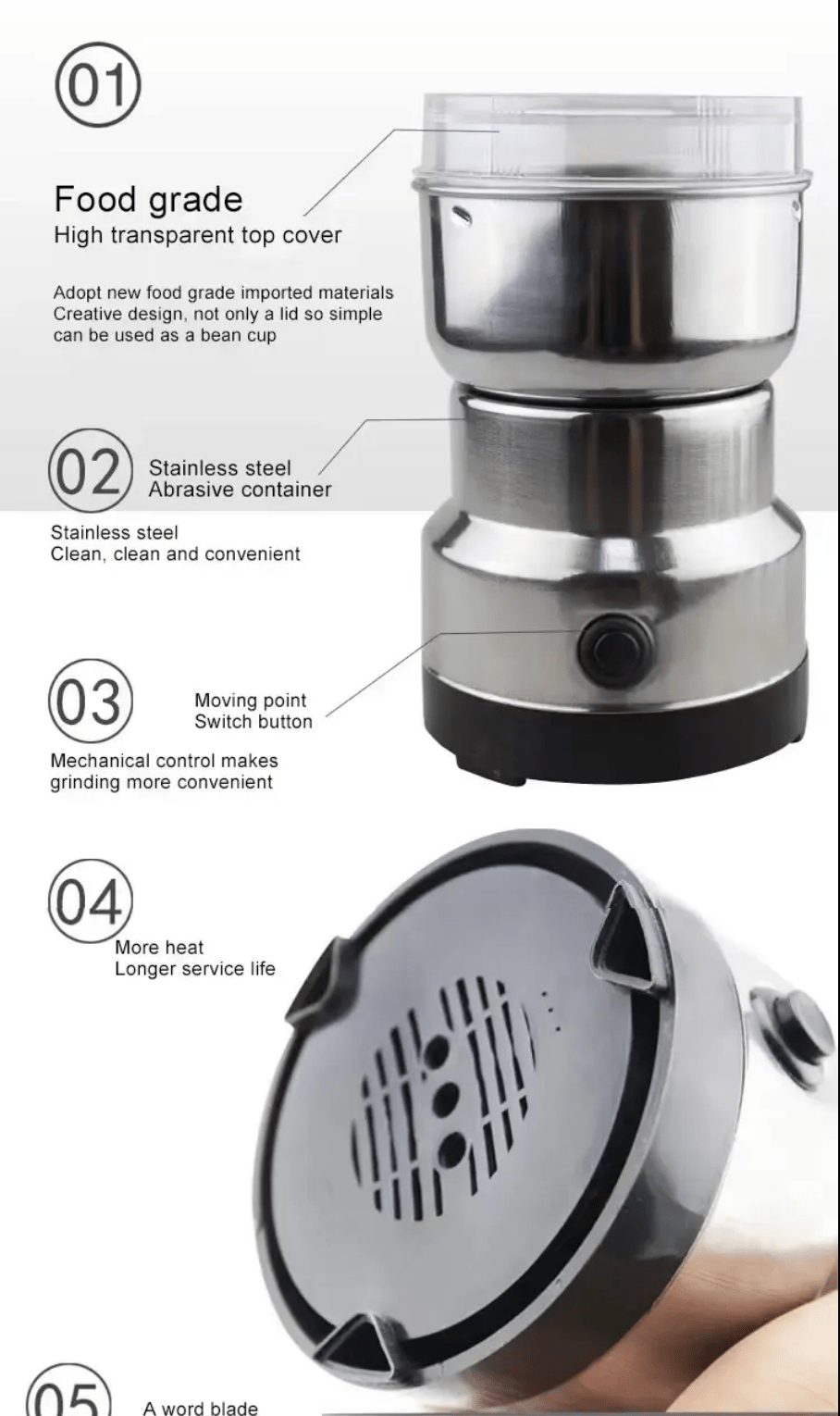 01

Food grade
High transparent top cover

Adopt new food grade imported materials
Creative design, not only a lid so simple can be used as a bean cup

02 Stainless steel
Abrasive container

Stainless steel
Clean, clean and convenient

03 Moving point
Switch button

Mechanical control makes grinding more convenient

04 More heat
Longer service life

05 A word blade