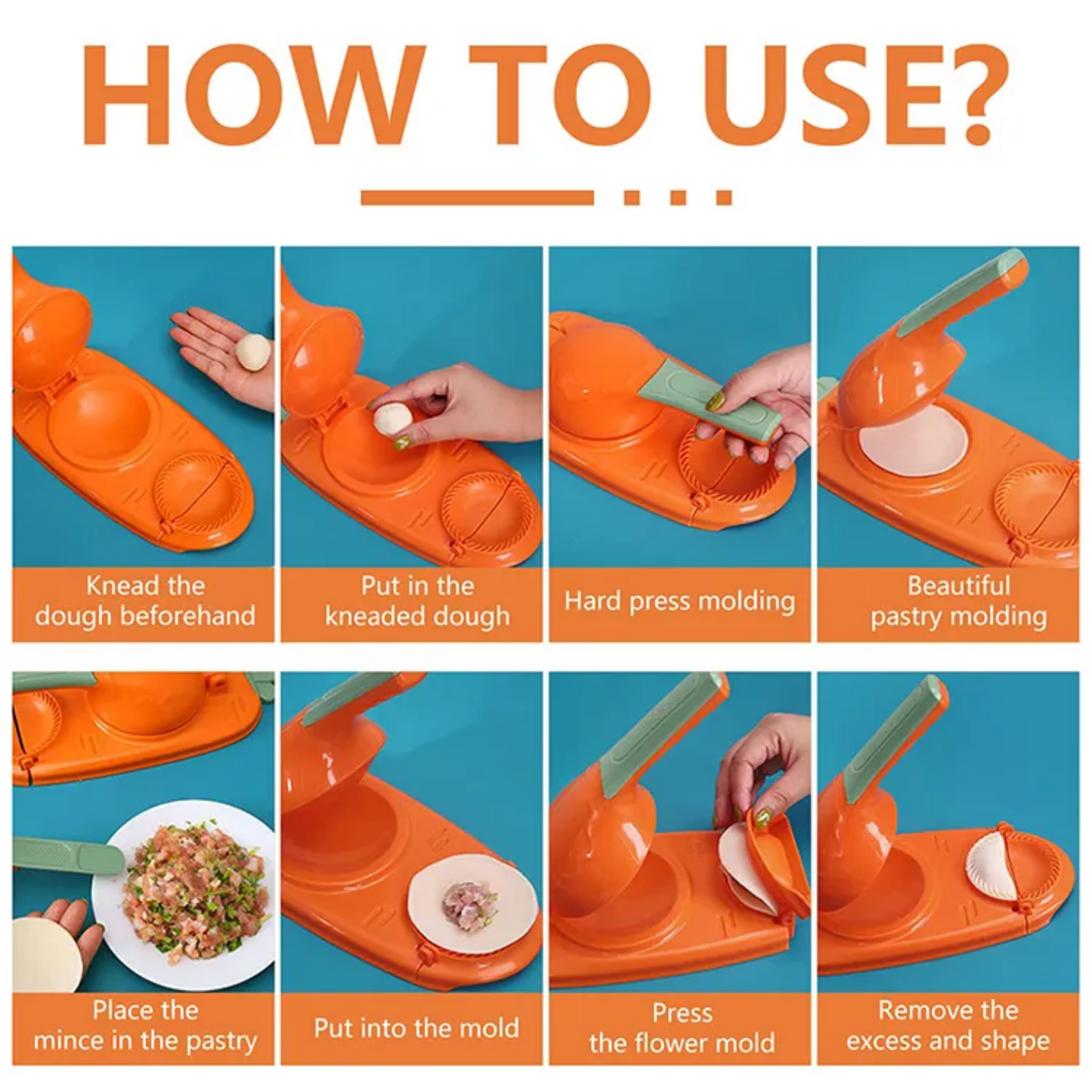 HOW TO USE?

Knead the dough beforehand

Put in the kneaded dough

Hard press molding

Beautiful pastry molding

Place the mince in the pastry

Put into the mold

Press the flower mold

Remove the excess and shape