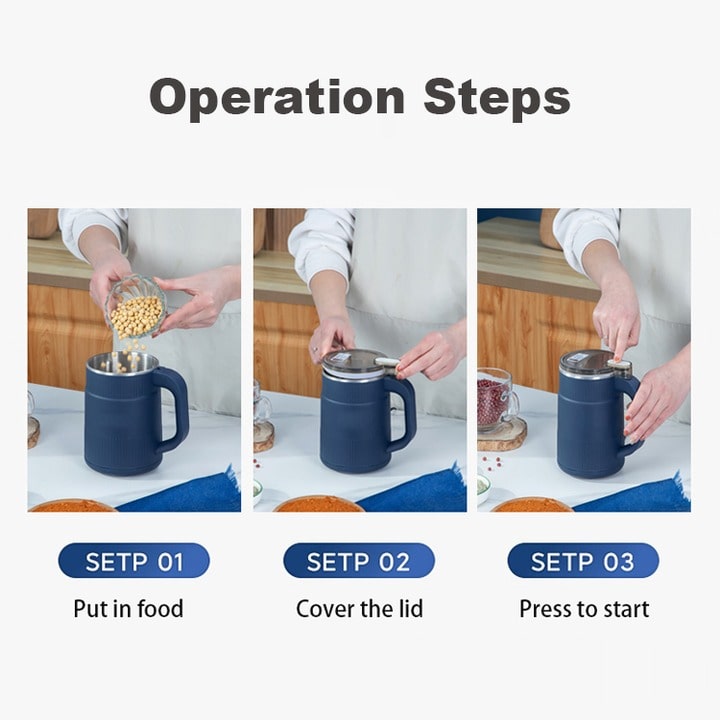 Operation Steps

SETP 01
Put in food

SETP 02
Cover the lid

SETP 03
Press to start