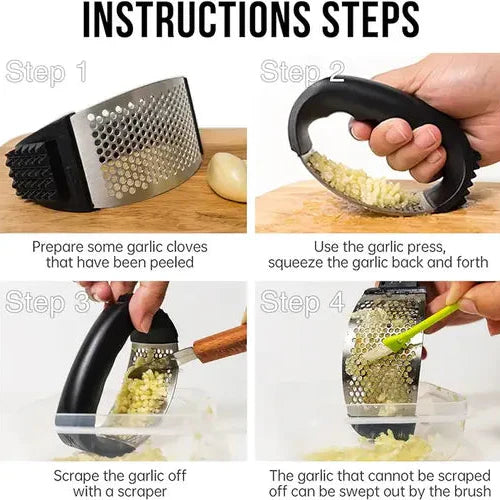 INSTRUCTIONS STEPS

Step 1

Prepare some garlic cloves that have been peeled

Step 2

Use the garlic press, squeeze the garlic back and forth

Step 3

Scrape the garlic off with a scraper

Step 4

The garlic that cannot be scraped off can be swept out by the brush